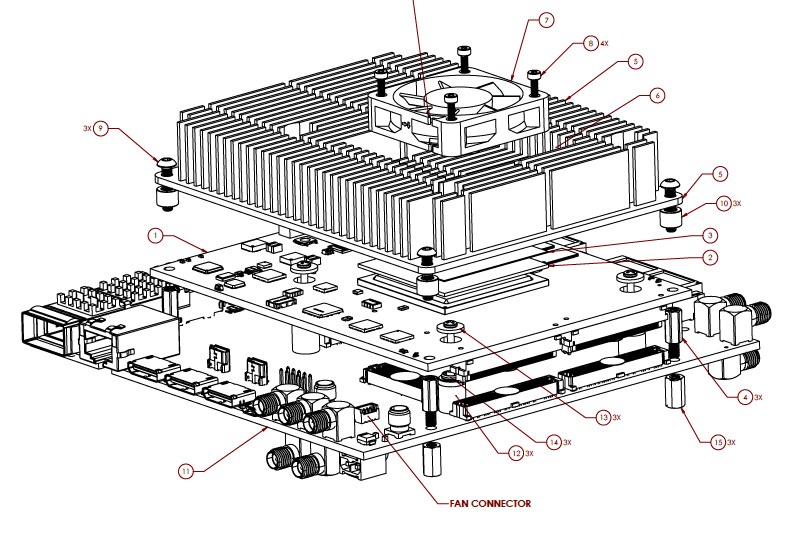 7
8 4X
5
6
3X 9
5
10 3X
1
3
2
4 3X
13 3X
14 3X
12 3X
15 3X
11
FAN CONNECTOR